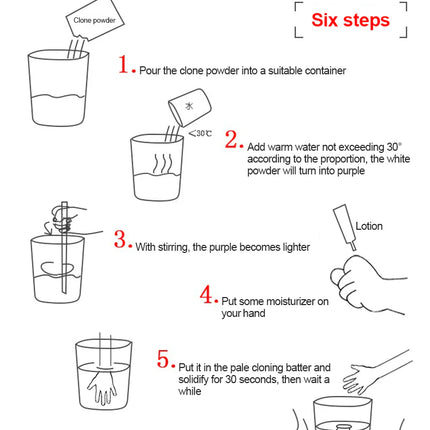 Six steps

Clone powder

1. Pour the clone powder into a suitable container

水

<30℃

2. Add warm water not exceeding 30° according to the proportion, the white powder will turn into purple

3. With stirring, the purple becomes lighter

Lotion

4. Put some moisturizer on your hand

5. Put it in the pale cloning batter and solidify for 30 seconds, then wait a while