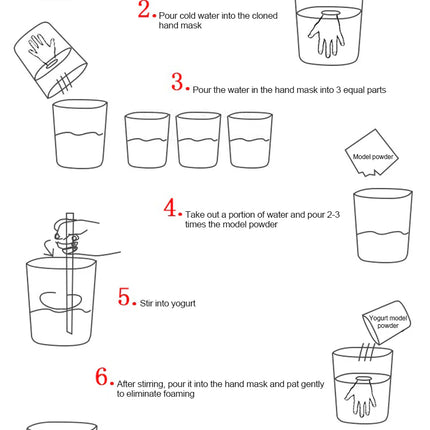 2. Pour cold water into the cloned hand mask

3. Pour the water in the hand mask into 3 equal parts

Model powder

4. Take out a portion of water and pour 2-3 times the model powder

5. Stir into yogurt

Yogurt model powder

6. After stirring, pour it into the hand mask and pat gently to eliminate foaming