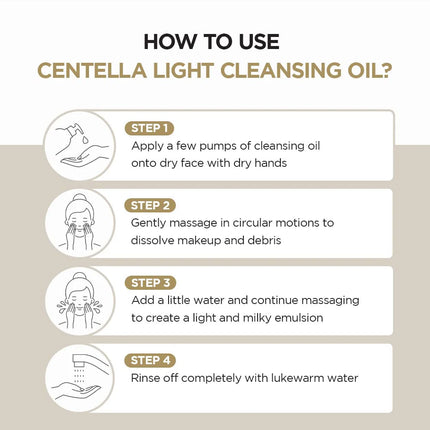 HOW TO USE
CENTELLA LIGHT CLEANSING OIL?

STEP 1
Apply a few pumps of cleansing oil onto dry face with dry hands

STEP 2
Gently massage in circular motions to dissolve makeup and debris

STEP 3
Add a little water and continue massaging to create a light and milky emulsion

STEP 4
Rinse off completely with lukewarm water