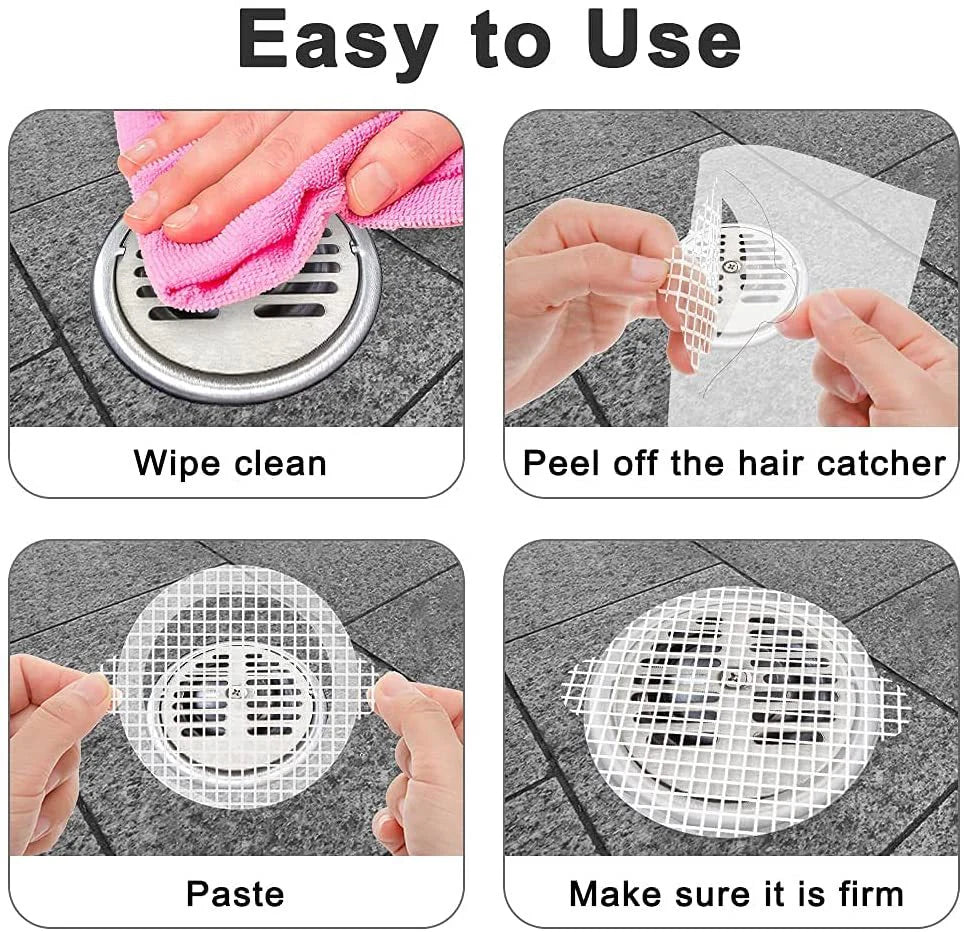 Easy to Use

Wipe clean

Peel off the hair catcher

Paste

Make sure it is firm