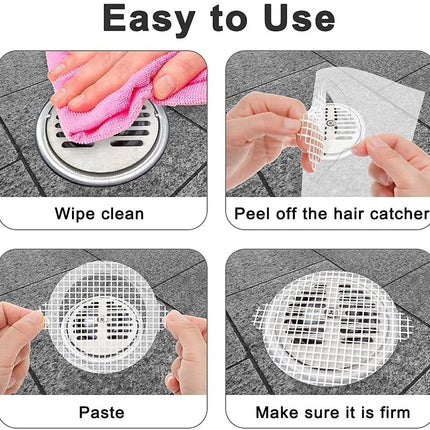 Easy to Use

Wipe clean

Peel off the hair catcher

Paste

Make sure it is firm