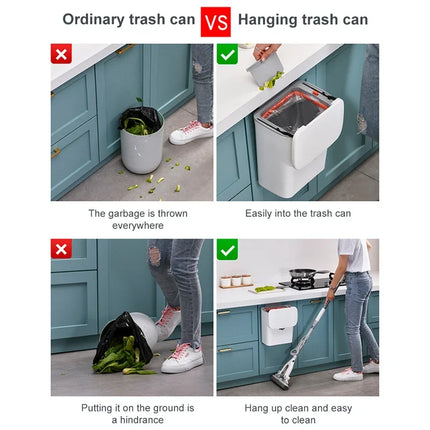 Ordinary trash can VS Hanging trash can

The garbage is thrown everywhere

Easily into the trash can

Putting it on the ground is a hindrance

Hang up clean and easy to clean