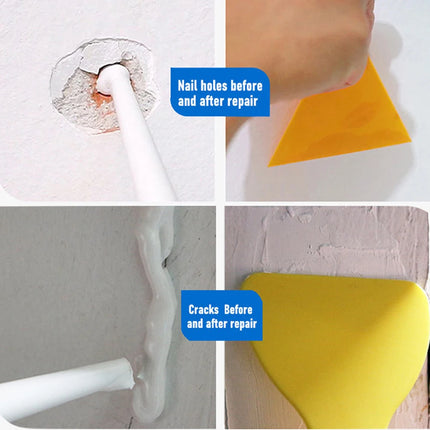 Nail holes before and after repair

Cracks  Before and after repair