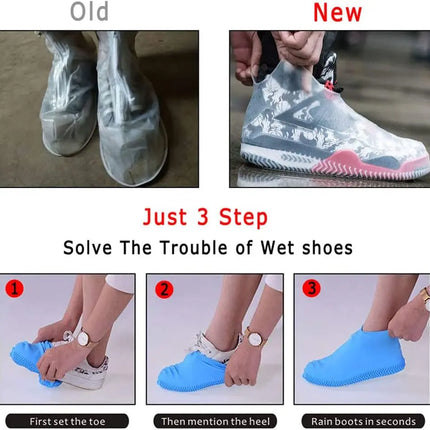 Old

New

Just 3 Step

Solve The Trouble of Wet shoes

1

2

3

First set the toe

Then mention the heel

Rain boots in seconds