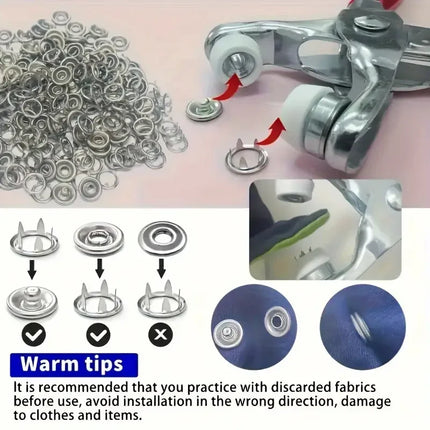 Warm tips

It is recommended that you practice with discarded fabrics before use, avoid installation in the wrong direction, damage to clothes and items.