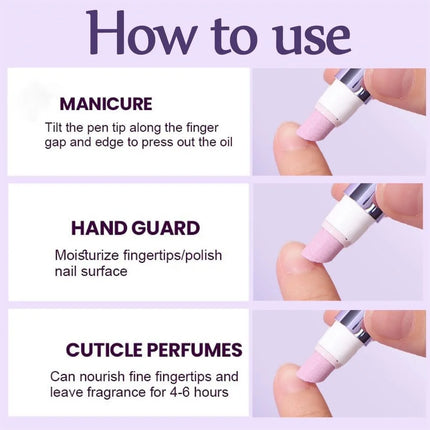 How to use

MANICURE

Tilt the pen tip along the finger gap and edge to press out the oil

HAND GUARD

Moisturize fingertips/polish nail surface

CUTICLE PERFUMES

Can nourish fine fingertips and leave fragrance for 4-6 hours