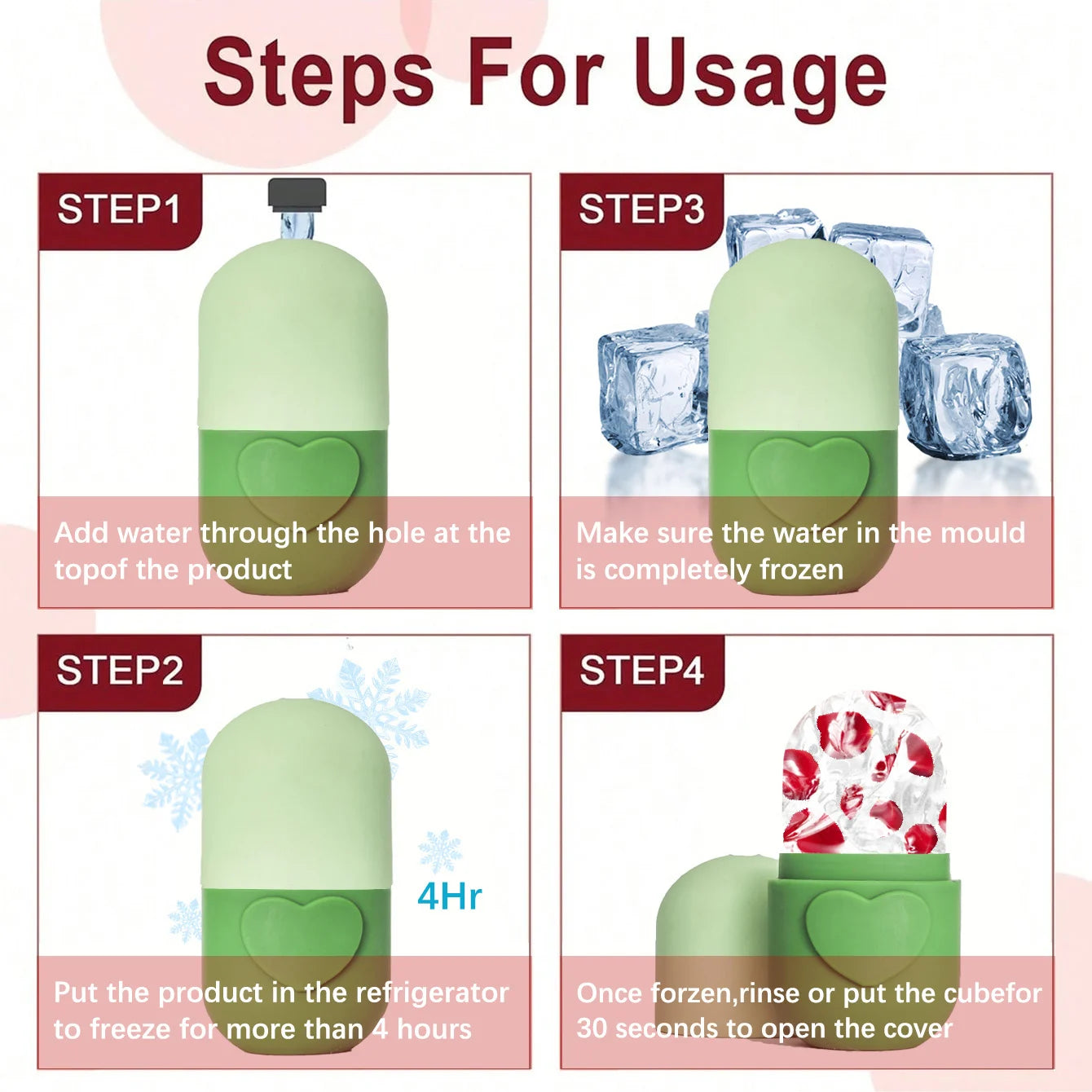 Steps For Usage

STEP1

Add water through the hole at the topof the product

STEP3

Make sure the water in the mould is completely frozen

STEP2

4Hr

Put the product in the refrigerator to freeze for more than 4 hours

STEP4

Once forzen,rinse or put the cubefor 30 seconds to open the cover