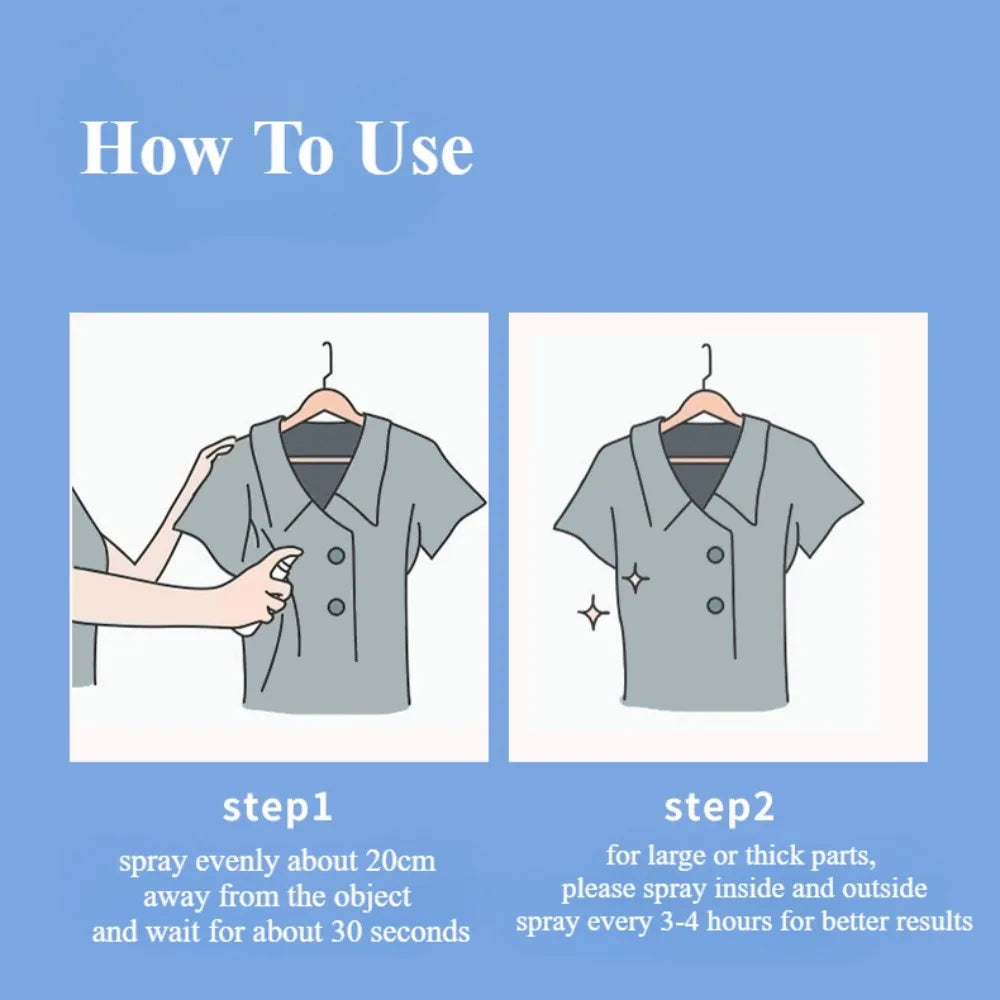 How To Use

step1

spray evenly about 20cm away from the object and wait for about 30 seconds

step2

for large or thick parts, please spray inside and outside spray every 3-4 hours for better results