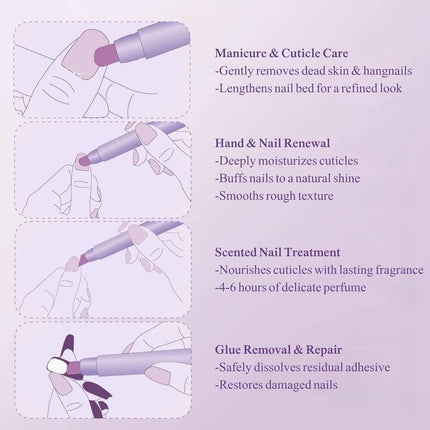 Manicure & Cuticle Care
-Gently removes dead skin & hangnails
-Lengthens nail bed for a refined look

Hand & Nail Renewal
-Deeply moisturizes cuticles
-Buffs nails to a natural shine
-Smooths rough texture

Scented Nail Treatment
-Nourishes cuticles with lasting fragrance
-4-6 hours of delicate perfume

Glue Removal & Repair
-Safely dissolves residual adhesive
-Restores damaged nails