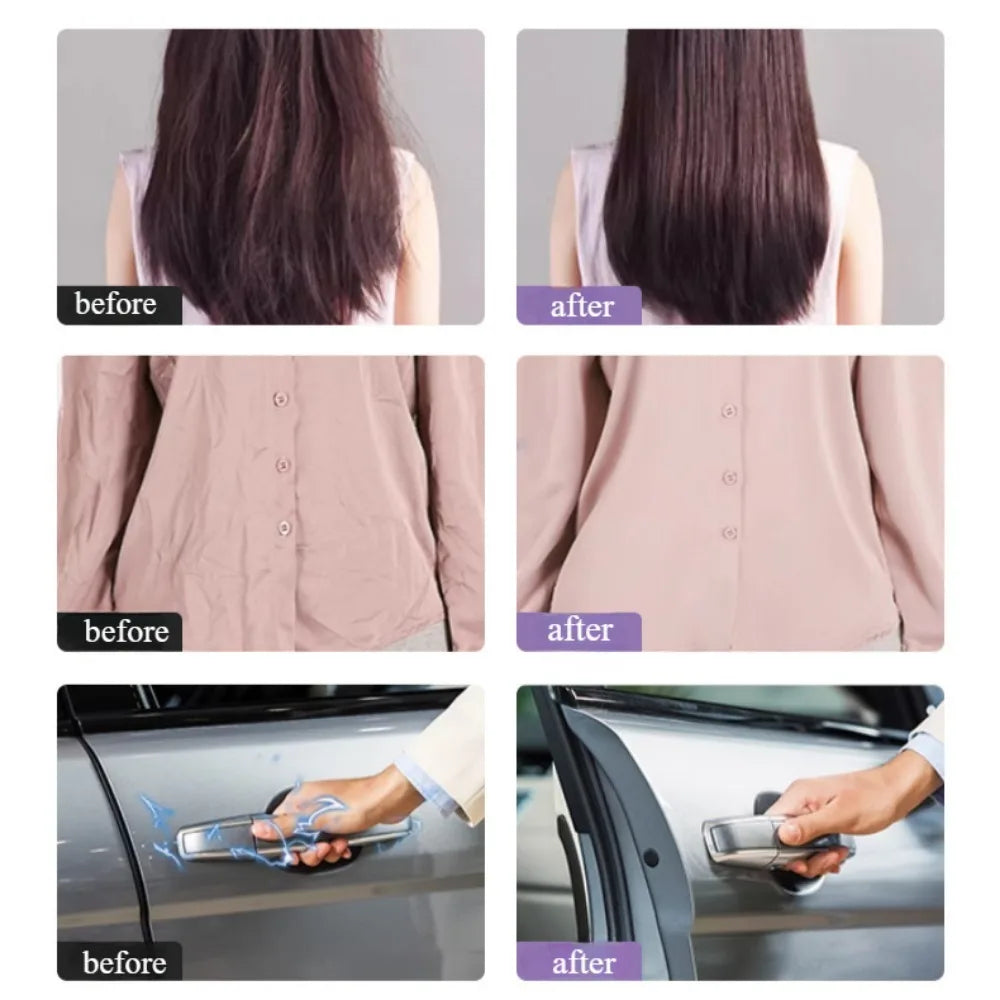 before

after

before

after

before

after