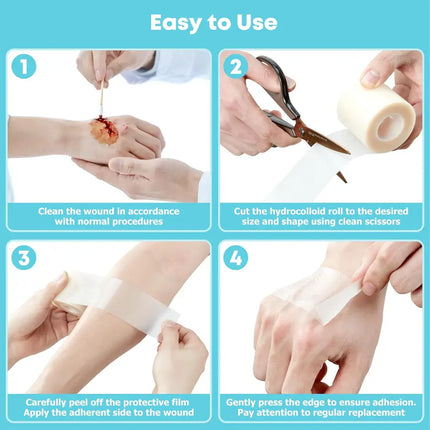 Easy to Use

1

Clean the wound in accordance with normal procedures

2

Cut the hydrocolloid roll to the desired size and shape using clean scissors

3

Carefully peel off the protective film Apply the adherent side to the wound

4

Gently press the edge to ensure adhesion. Pay attention to regular replacement