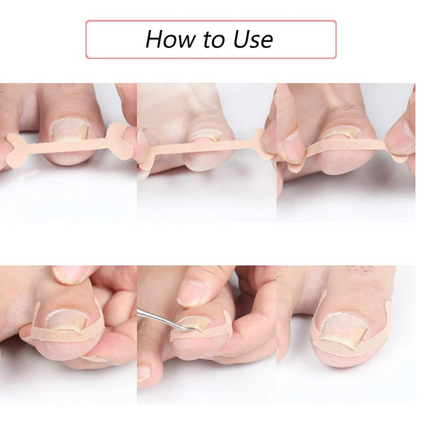 How to Use