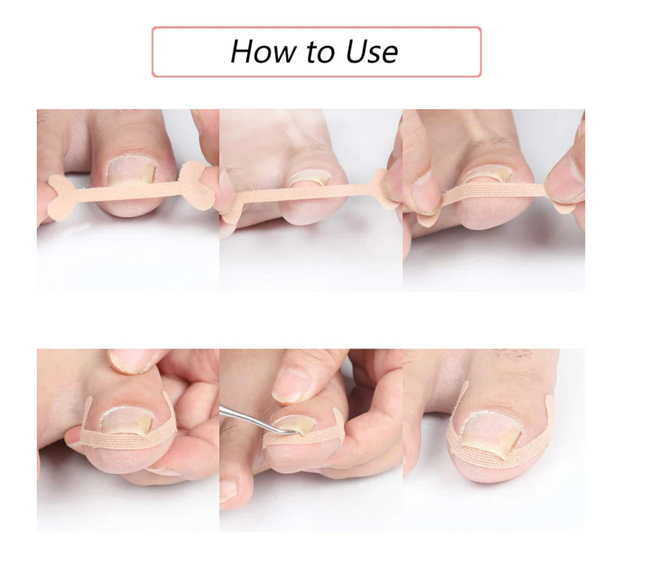 How to Use