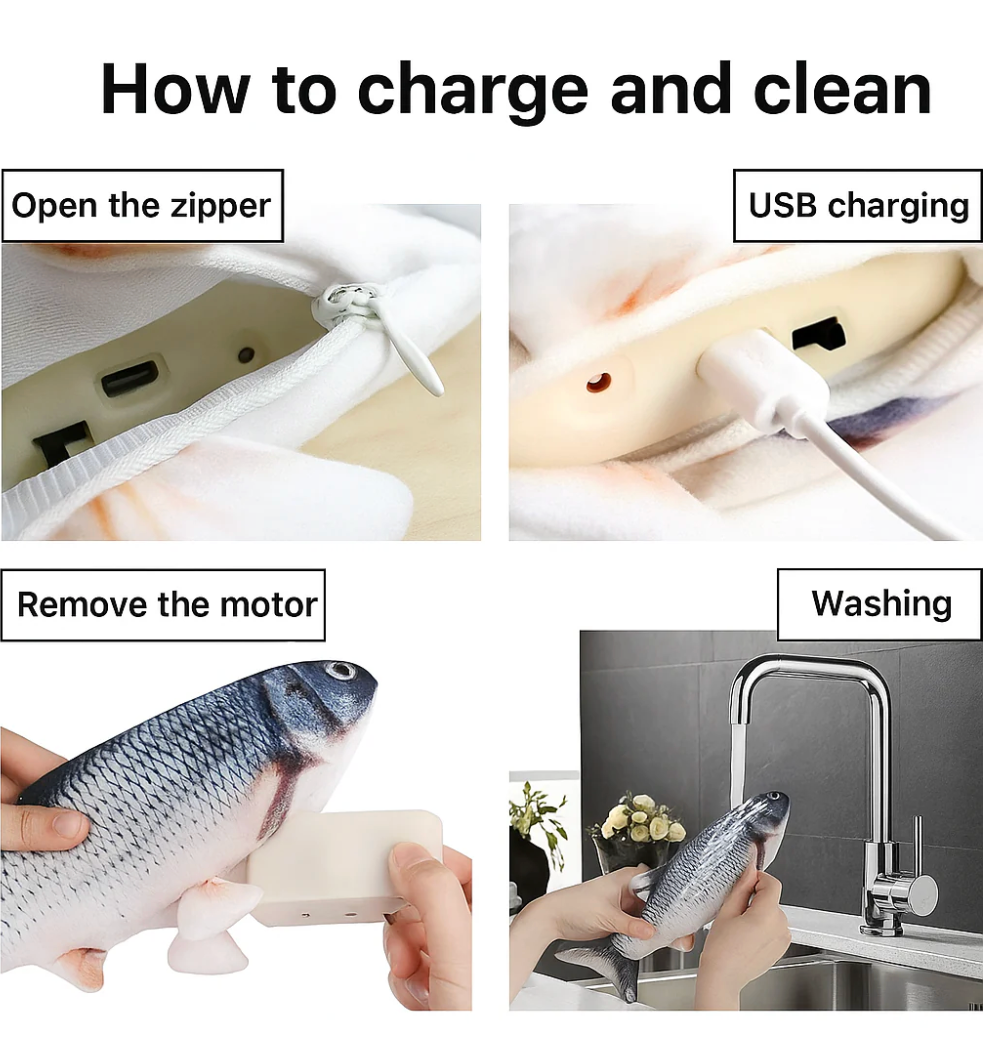 How to charge and clean

Open the zipper

USB charging

Remove the motor

Washing