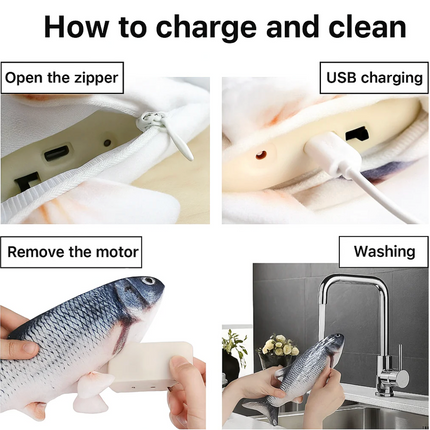 How to charge and clean

Open the zipper

USB charging

Remove the motor

Washing