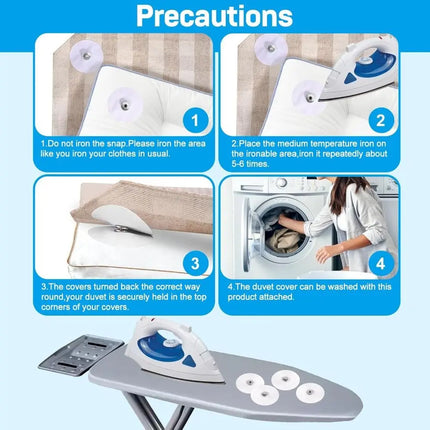 Precautions

1

1.Do not iron the snap.Please iron the area like you iron your clothes in usual.

2

2.Place the medium temperature iron on the ironable area,iron it repeatedly about 5-6 times.

3

3.The covers turned back the correct way round,your duvet is securely held in the top corners of your covers.

4

4.The duvet cover can be washed with this product attached.