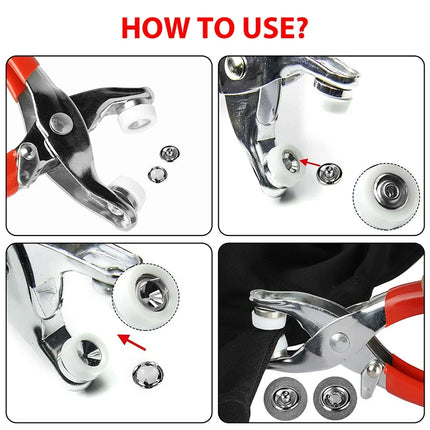 HOW TO USE?