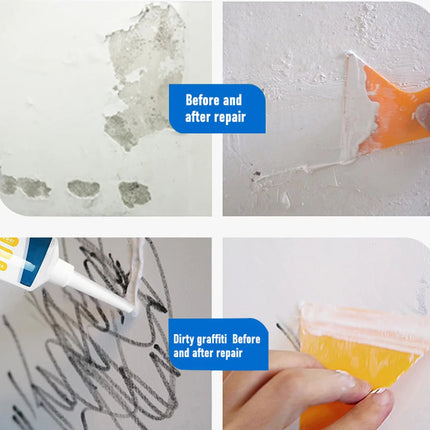 Before and after repair

Dirty graffiti Before and after repair