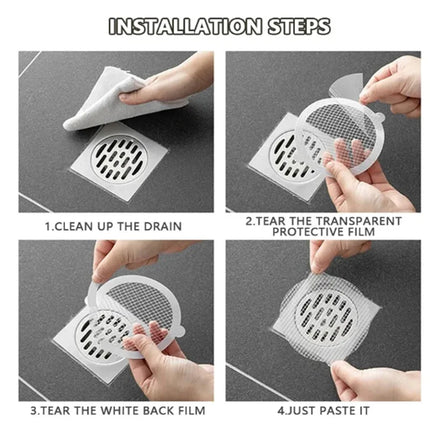 INSTALLATION STEPS

1.CLEAN UP THE DRAIN

2.TEAR THE TRANSPARENT PROTECTIVE FILM

3.TEAR THE WHITE BACK FILM

4.JUST PASTE IT